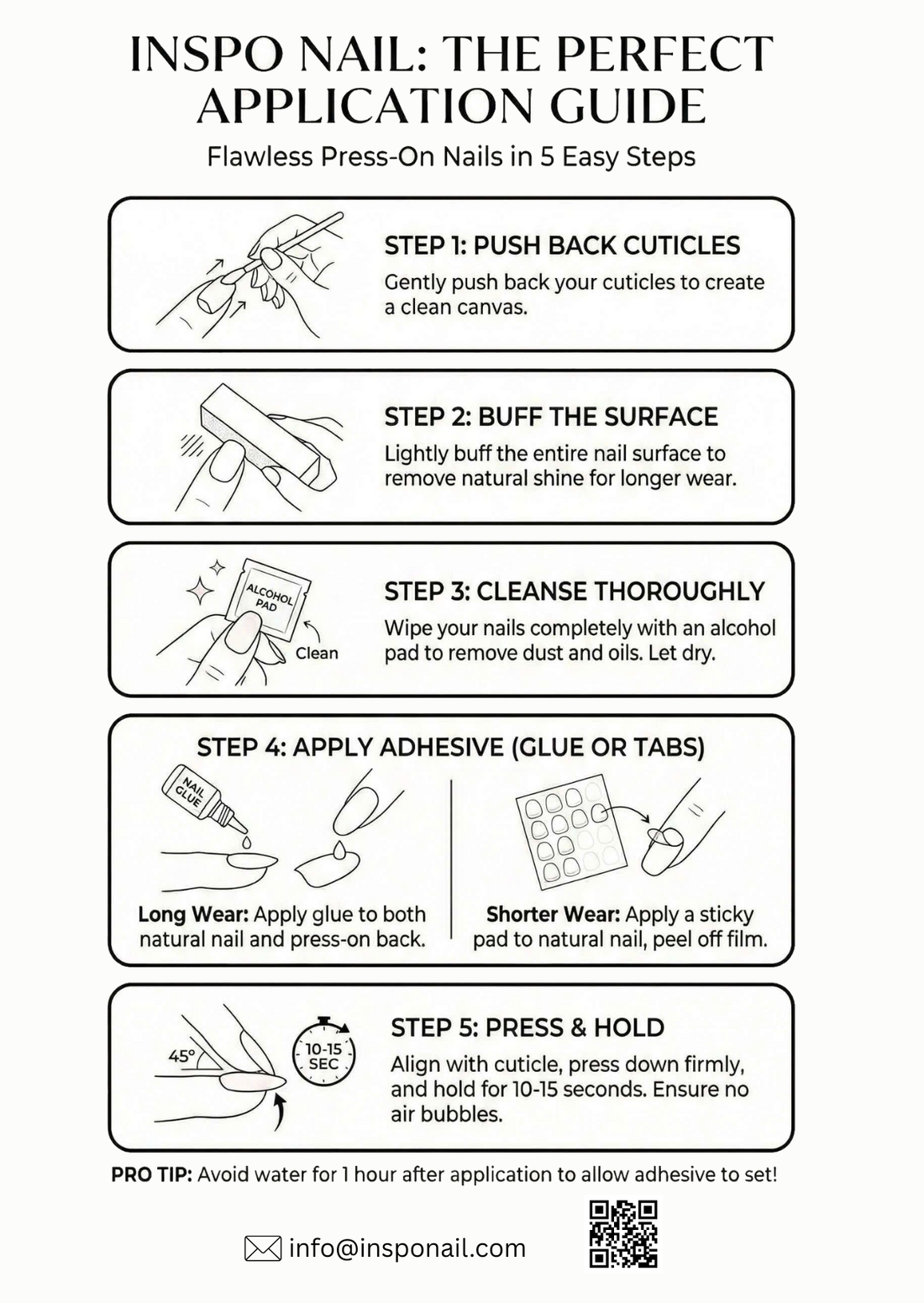 INSPO NAIL: THE PERFECT APPLICATION GUIDE

Flawless Press-On Nails in 5 Easy Steps

STEP 1: PUSH BACK CUTICLES

Gently push back your cuticles to create a clean canvas.

STEP 2: BUFF THE SURFACE

Lightly buff the entire nail surface to remove natural shine for longer wear.

ALCOHOL PAD

Clean

STEP 3: CLEANSE THOROUGHLY

Wipe your nails completely with an alcohol pad to remove dust and oils. Let dry.

STEP 4: APPLY ADHESIVE (GLUE OR TABS)

NAIL GLUE

Long Wear: Apply glue to both natural nail and press-on back.

Shorter Wear: Apply a sticky pad to natural nail, peel off film.

45°

10-15 SEC

STEP 5: PRESS & HOLD

Align with cuticle, press down firmly, and hold for 10-15 seconds. Ensure no air bubbles.

PRO TIP: Avoid water for 1 hour after application to allow adhesive to set!

info@insponail.com